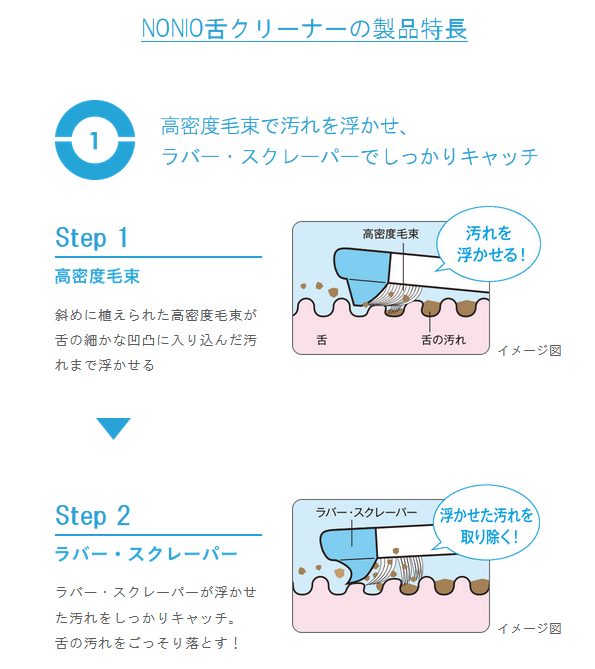 NONIO舌クリーナーの製品特長

1

高密度毛束で汚れを浮かせ、
ラバー・スクレーパーでしっかりキャッチ

Step 1

高密度毛束

斜めに植えられた高密度毛束が舌の細かな凹凸に入り込んだ汚れまで浮かせる

高密度毛束

汚れを浮かせる！

舌

舌の汚れ

イメージ図

Step 2

ラバー・スクレーパー

ラバー・スクレーパーが浮かせた汚れをしっかりキャッチ。
舌の汚れをごっそり落とす！

ラバー・スクレーパー

浮かせた汚れを取り除く！

イメージ図